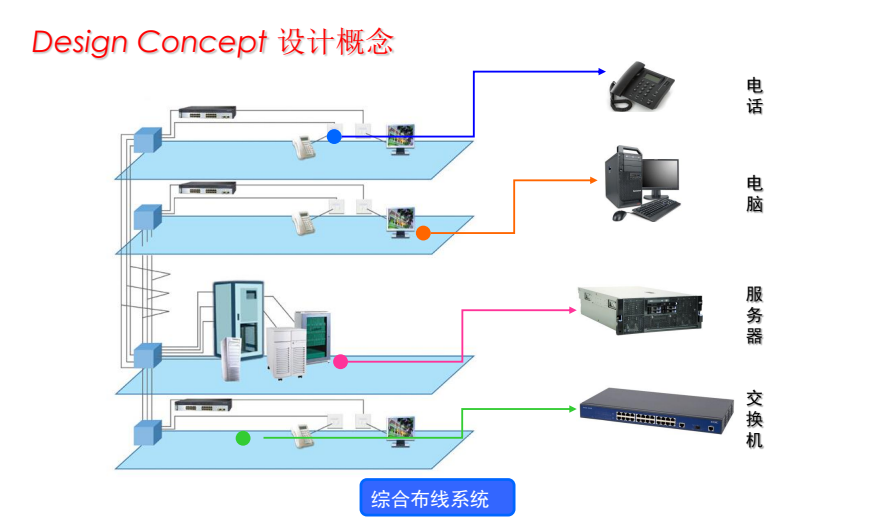 Design Concept 设计概念

电话

电脑

服务器

交换机

综合布线系统